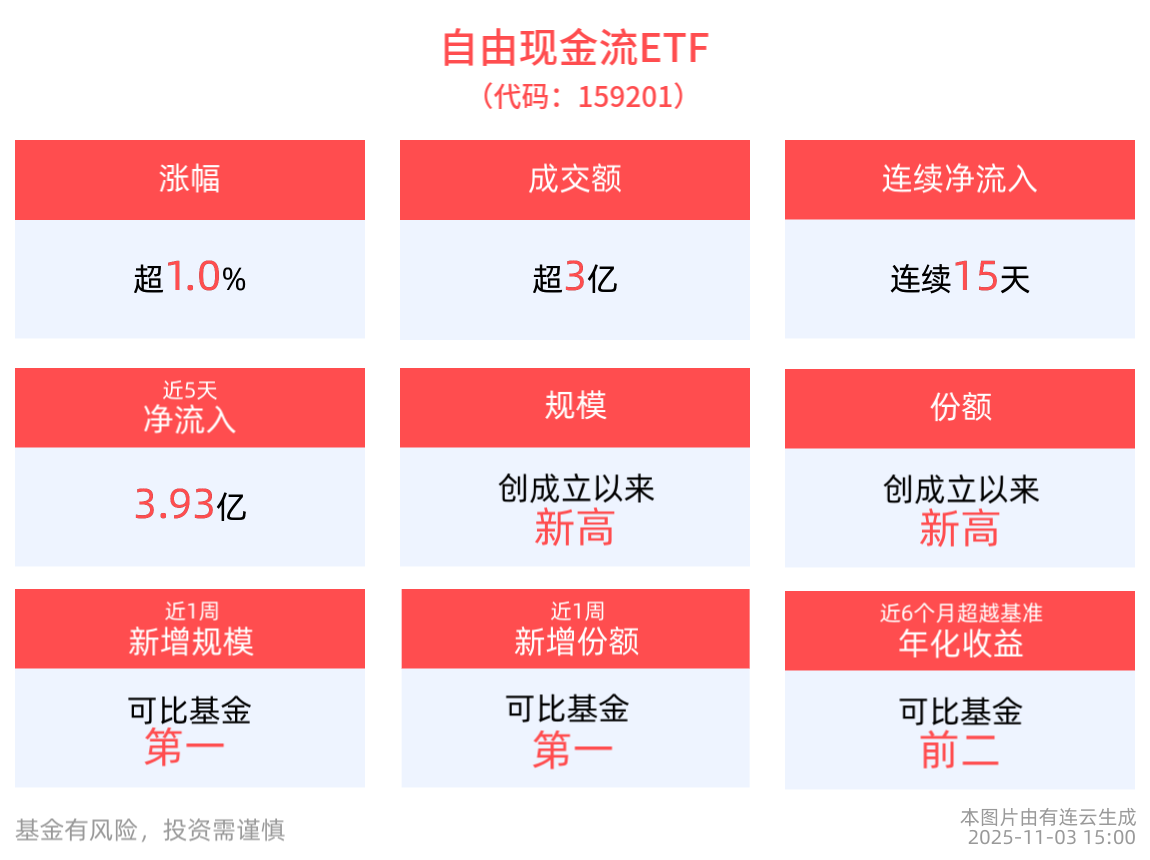 自由现金流ETF
（代码：159201）

涨幅
超1.0%

成交额
超3亿

连续净流入
连续15天

近5天
净流入
3.93亿

规模
创成立以来
新高

份额
创成立以来
新高

近1周
新增规模
可比基金
第一

近1周
新增份额
可比基金
第一

近6个月超越基准
年化收益
可比基金
前二

基金有风险，投资需谨慎

本图片由有连云生成
2025-11-03 15:00