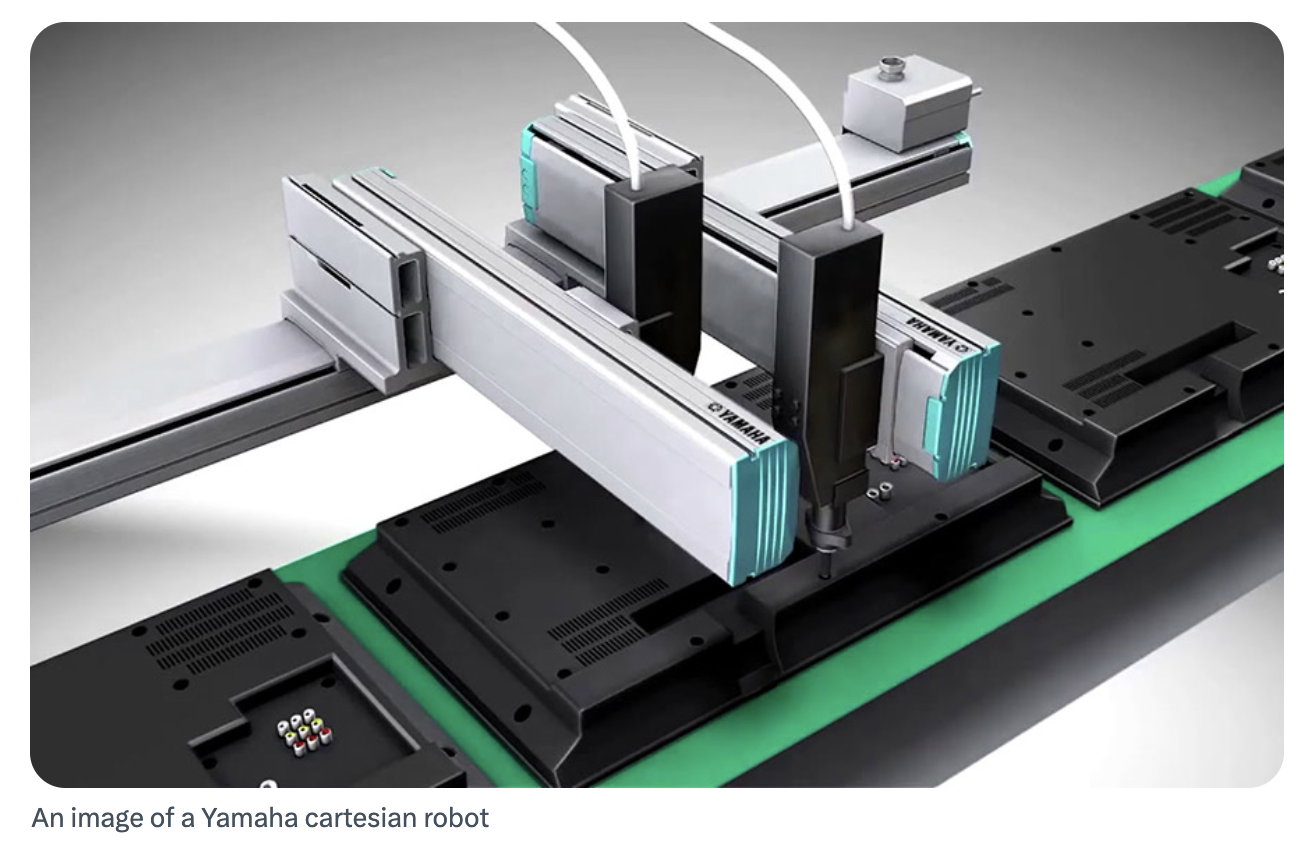 YAMAHA

YAMAHA

An image of a Yamaha cartesian robot