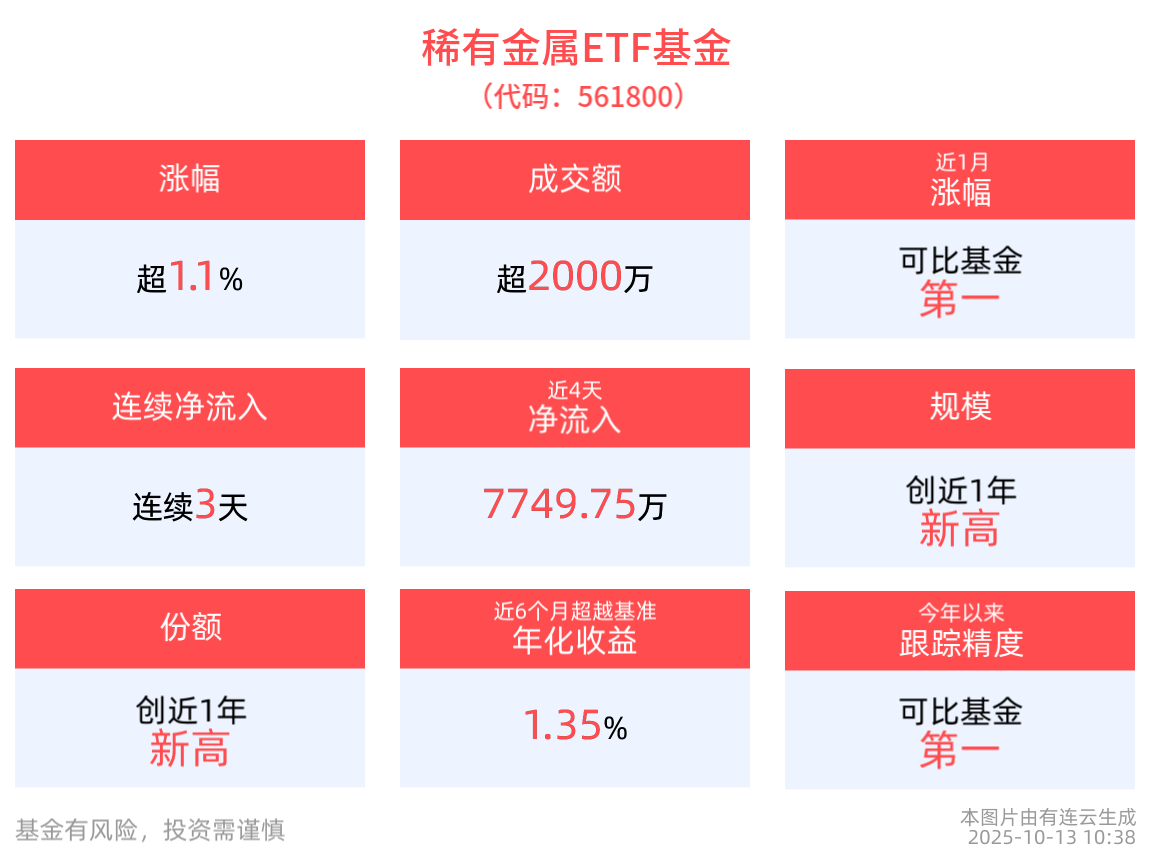 稀有金属ETF基金
（代码：561800）

涨幅
超1.1%

成交额
超2000万

近1月
涨幅
可比基金
第一

连续净流入
连续3天

近4天
净流入
7749.75万

规模
创近1年
新高

份额
创近1年
新高

近6个月超越基准
年化收益
1.35%

今年以来
跟踪精度
可比基金
第一

基金有风险，投资需谨慎

本图片由有连云生成
2025-10-13 10:38