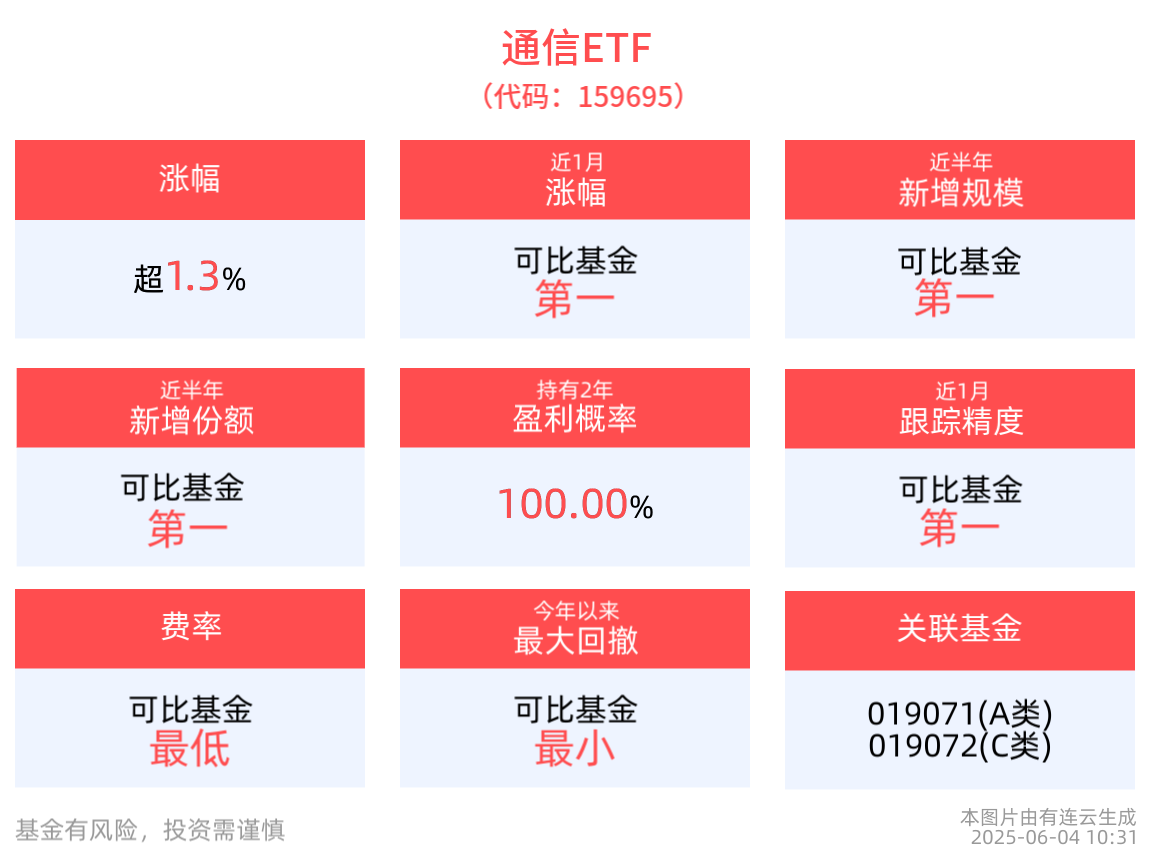 通信ETF
（代码：159695）

涨幅

超1.3%

近1月
涨幅

可比基金
第一

近半年
新增规模

可比基金
第一

近半年
新增份额

可比基金
第一

持有2年
盈利概率

100.00%

近1月
跟踪精度

可比基金
第一

费率

可比基金
最低

今年以来
最大回撤

可比基金
最小

关联基金

019071(A类)
019072(C类)

基金有风险，投资需谨慎

本图片由有连云生成
2025-06-04 10:31